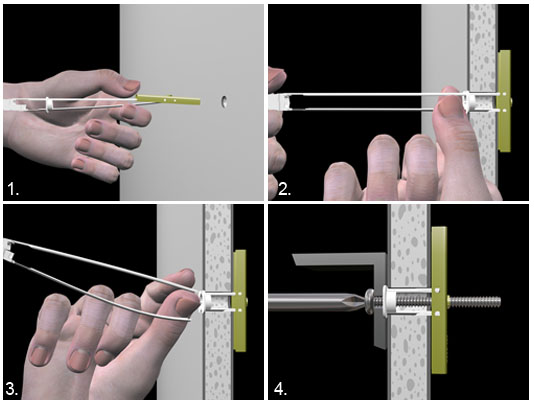 1.

2.

3.

4.